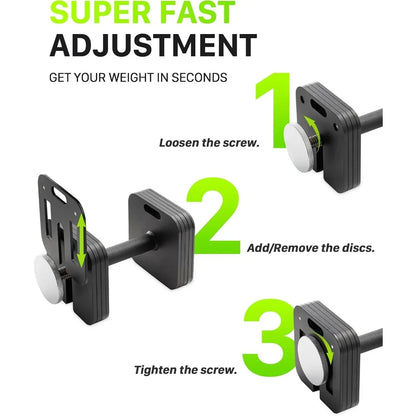 SUPER FAST
ADJUSTMENT

GET YOUR WEIGHT IN SECONDS

1

Loosen the screw.

2

Add/Remove the discs.

3

Tighten the screw.